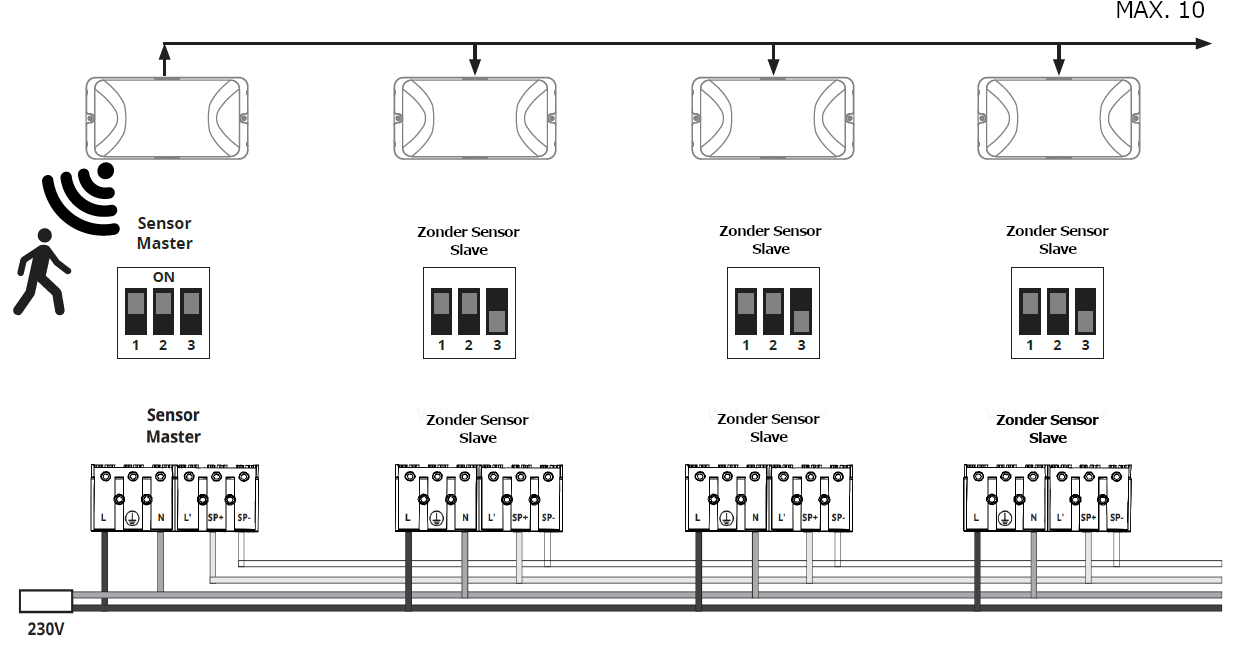 MAX. 10

Sensor Master

ON

1 2 3

Zonder Sensor Slave

1 2 3

Zonder Sensor Slave

1 2 3

Zonder Sensor Slave

1 2 3

Sensor Master

L N L' SP+ SP-

Zonder Sensor Slave

L N L' SP+ SP-

Zonder Sensor Slave

L N L' SP+ SP-

Zonder Sensor Slave

L N L' SP+ SP-

230V