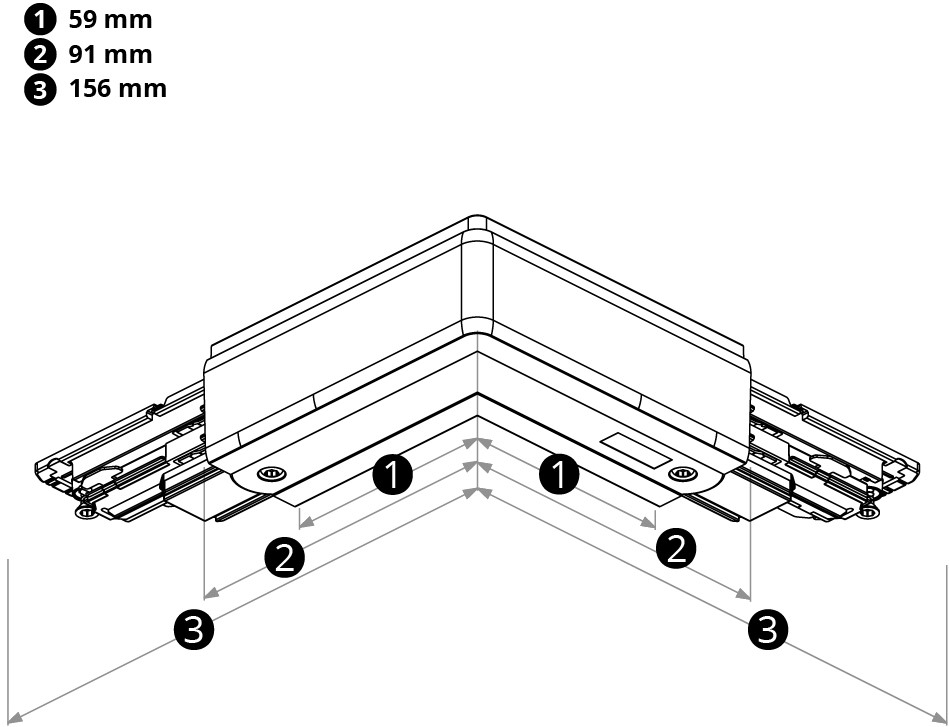 1 59 mm
2 91 mm
3 156 mm

1
1
2
2
3
3