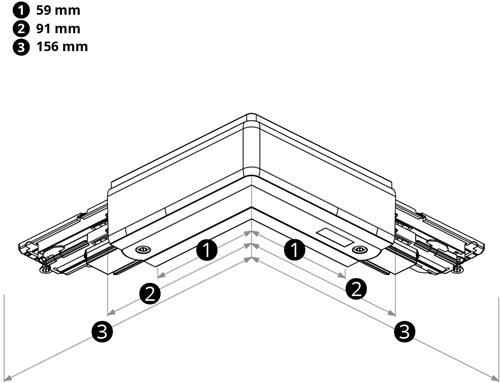 1 59 mm
2 91 mm
3 156 mm

1 1
2 2
3 3