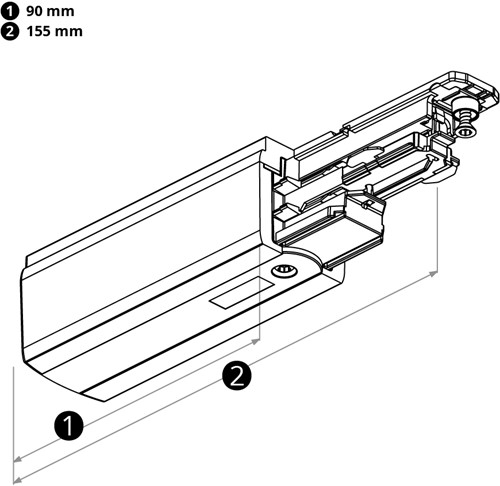 1 90 mm
2 155 mm

2

1