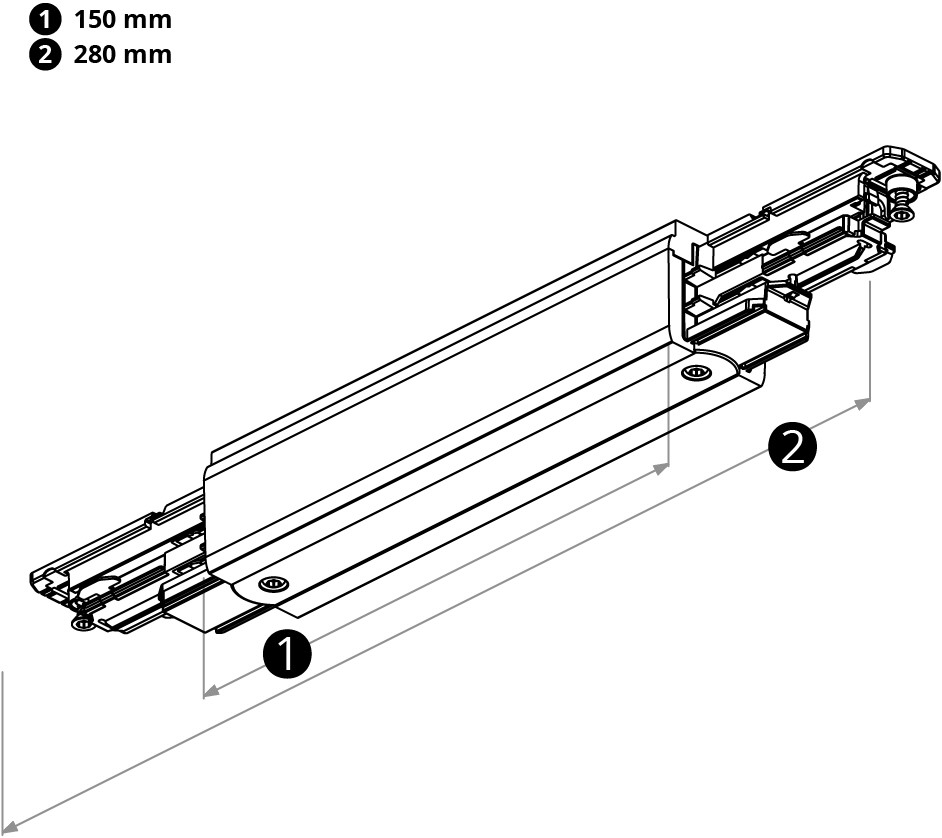 1 150 mm
2 280 mm

2

1