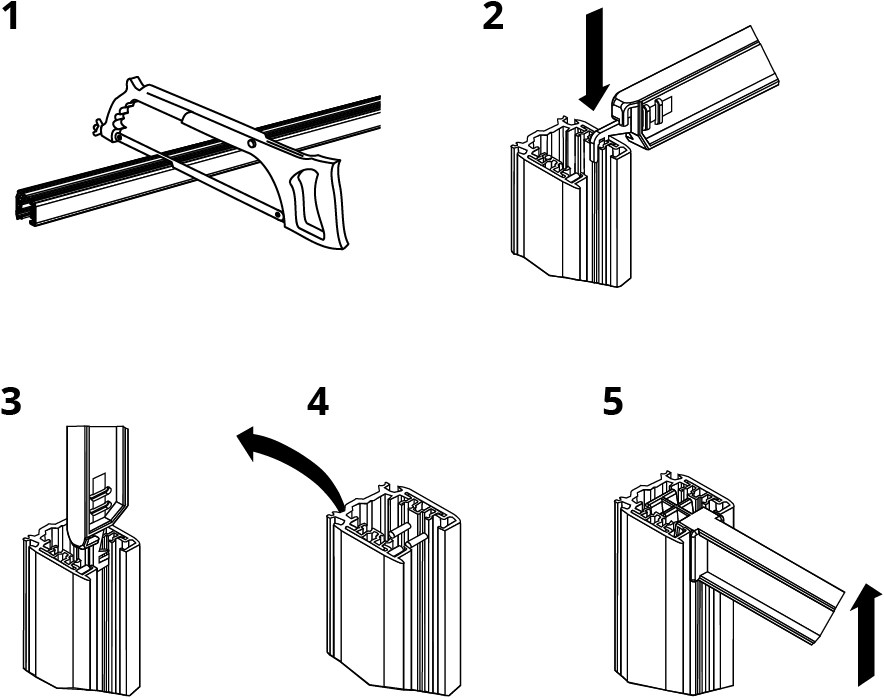 1

2

3

4

5