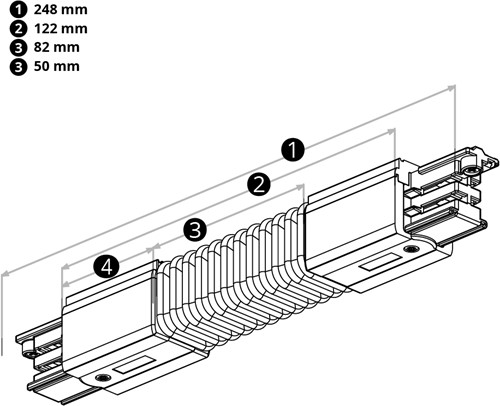 1 248 mm
2 122 mm
3 82 mm
3 50 mm

1
2
3
4