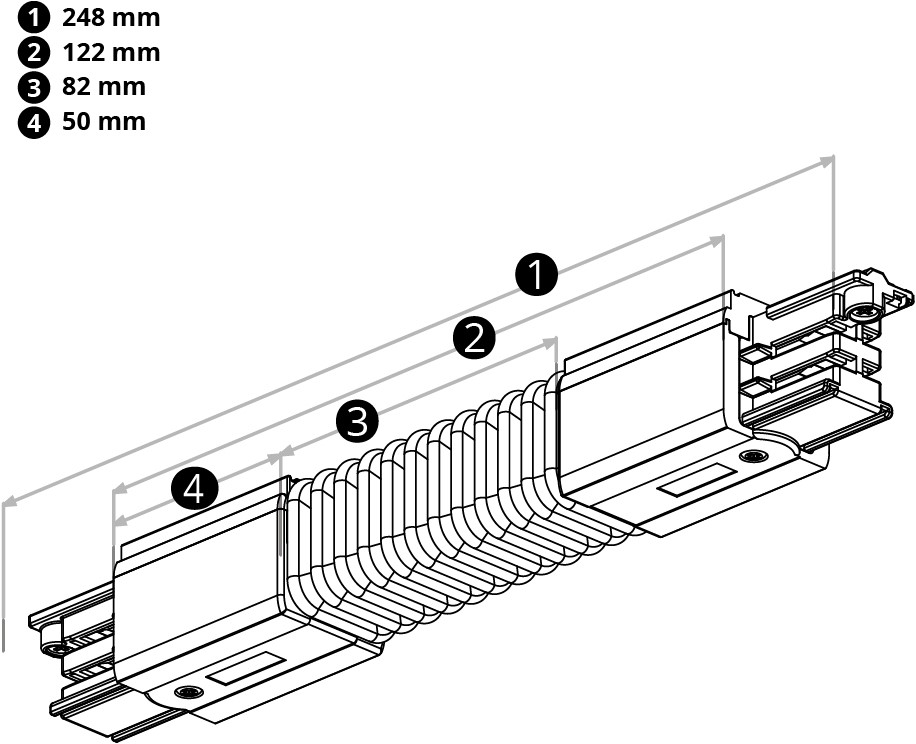 1 248 mm
2 122 mm
3 82 mm
4 50 mm

1
2
3
4