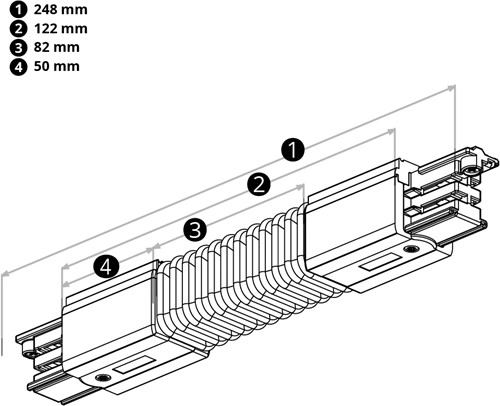 1 248 mm
2 122 mm
3 82 mm
4 50 mm

1
2
3
4