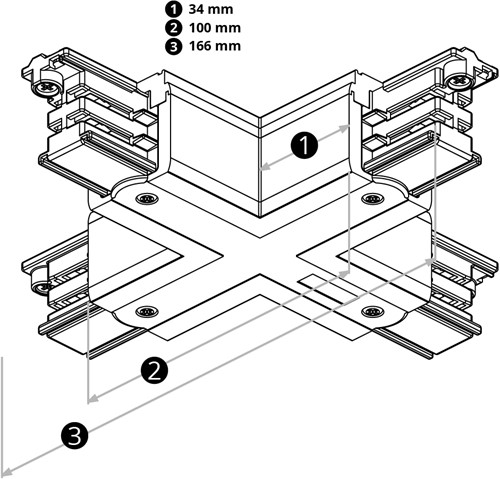 1 34 mm
2 100 mm
3 166 mm

1

2

3