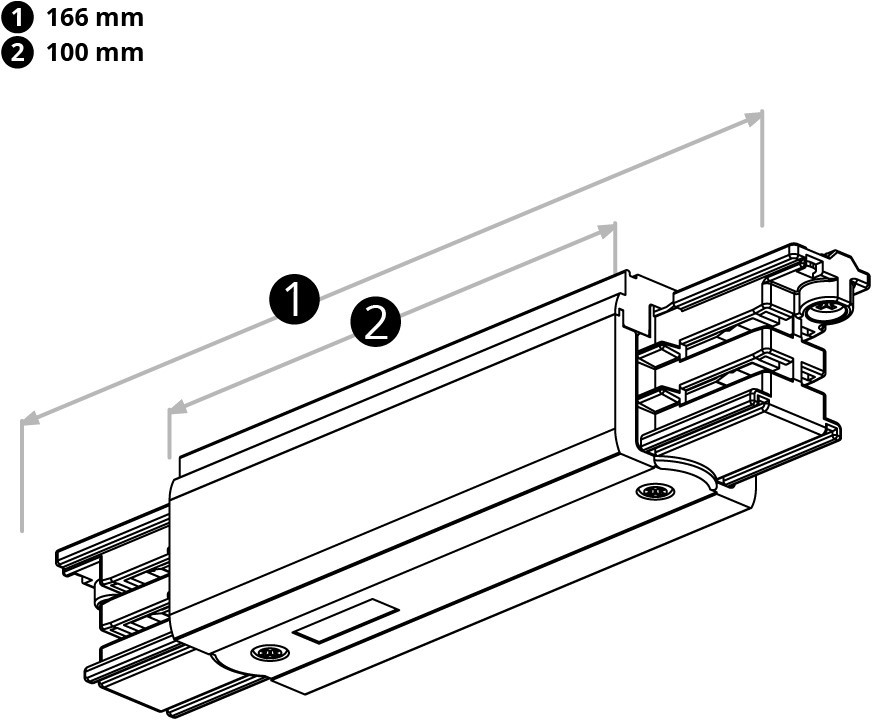 1 166 mm
2 100 mm

1
2