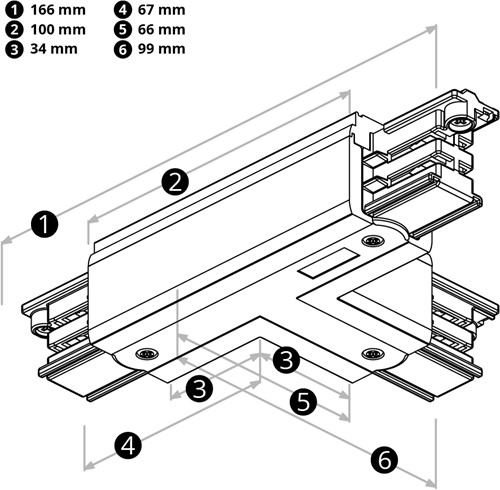 1 166 mm
2 100 mm
3 34 mm
4 67 mm
5 66 mm
6 99 mm

2
1
3
3
5
4
6