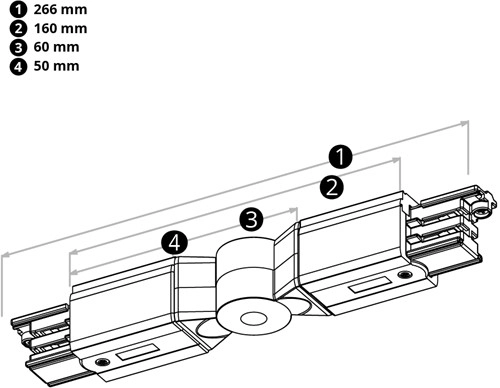 1 266 mm
2 160 mm
3 60 mm
4 50 mm

1
2
3
4