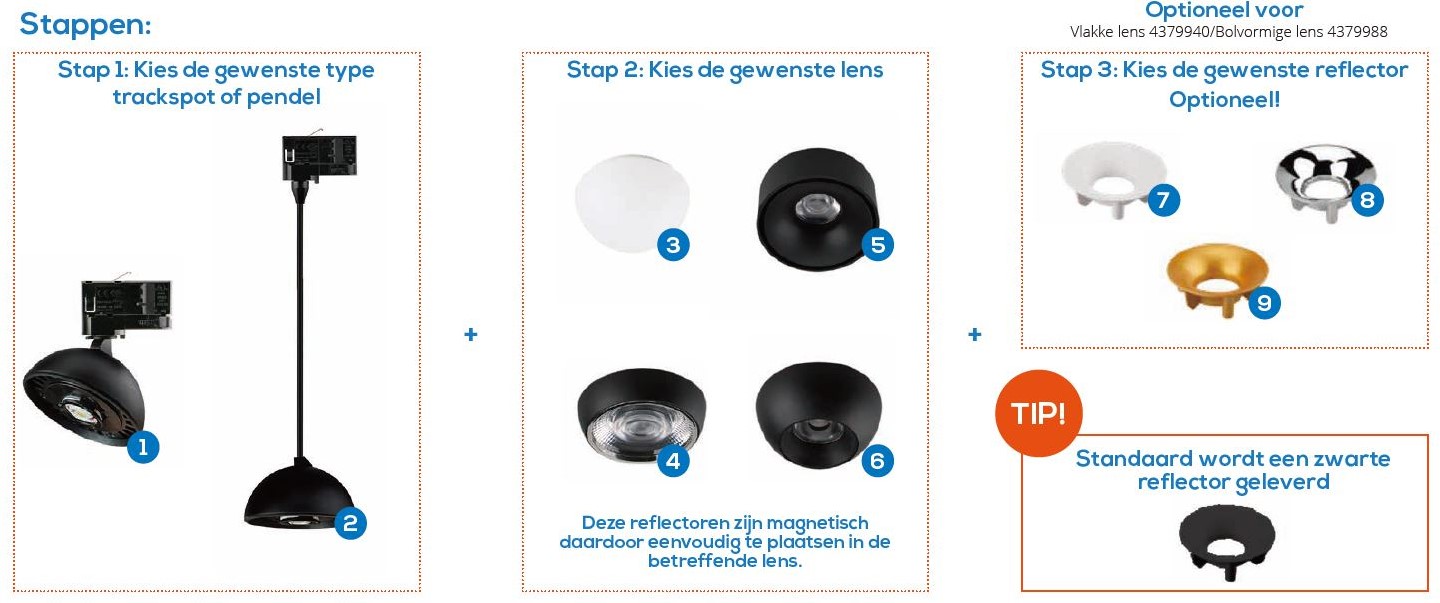 Stappen:

Stap 1: Kies de gewenste type trackspot of pendel

1

2

+

Stap 2: Kies de gewenste lens

3

5

4

6

Deze reflectoren zijn magnetisch daardoor eenvoudig te plaatsen in de betreffende lens.

+

Optioneel voor
Vlakke lens 4379940/Bolvormige lens 4379988

Stap 3: Kies de gewenste reflector Optioneel!

7

8

9

TIP!

Standaard wordt een zwarte reflector geleverd