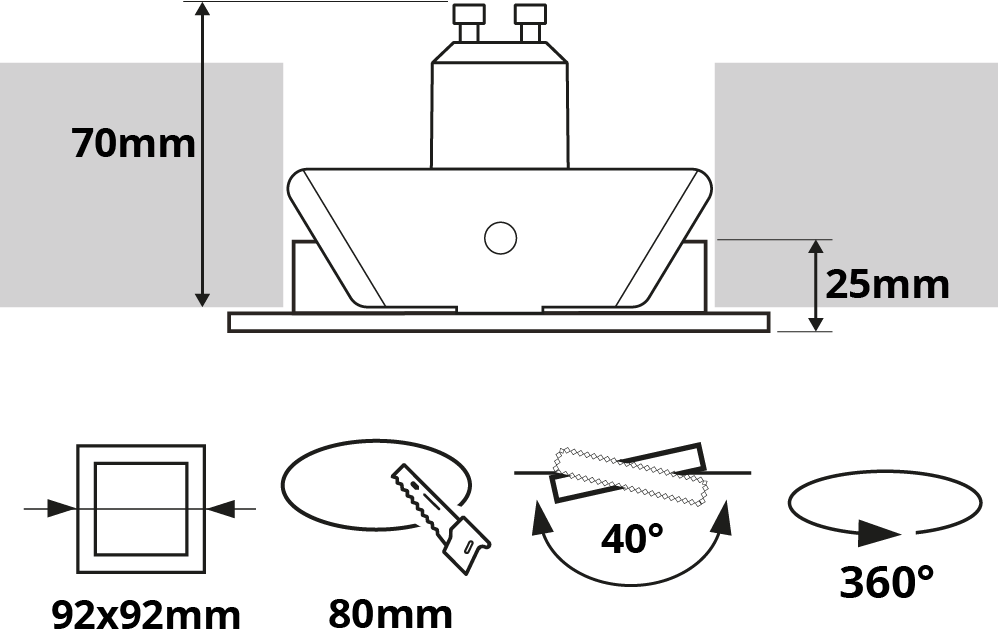 70mm

25mm

92x92mm

80mm

40°

360°